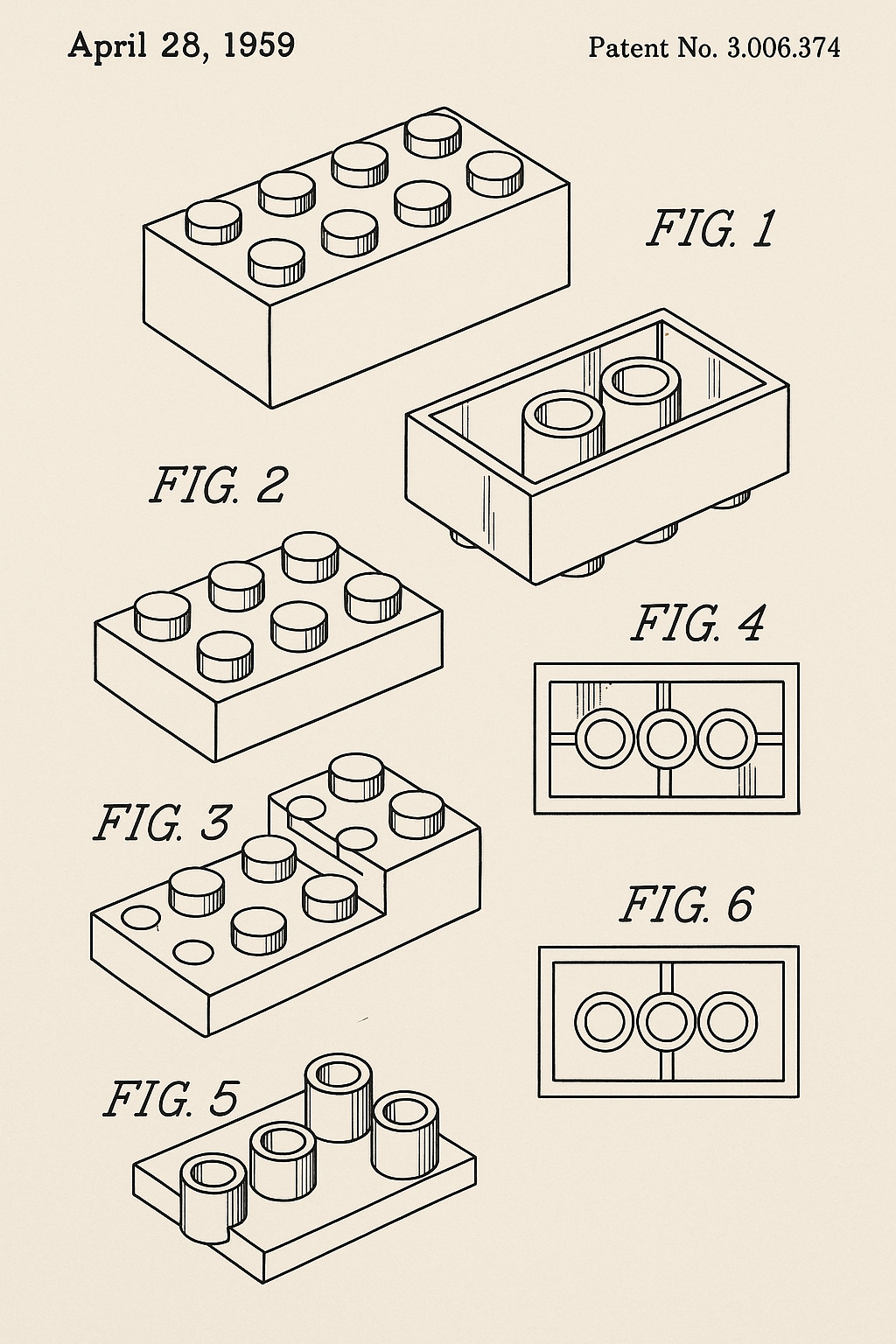 April 28, 1959

Patent No. 3.006.374

FIG. 1

FIG. 2

FIG. 4

FIG. 3

FIG. 6

FIG. 5